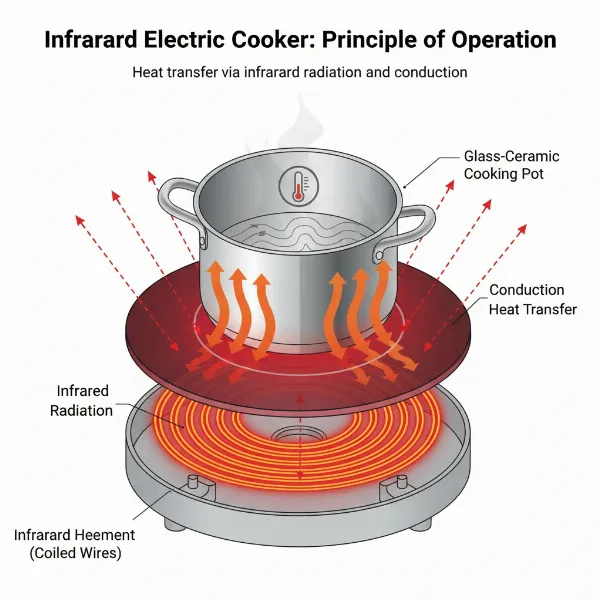 Infrarard Electric Cooker: Principle of Operation

Heat transfer via infrarard radiation and conduction

Glass-Ceramic Cooking Pot

Conduction Heat Transfer

Infrared Radiation

Infrarard Heement (Coiled Wires)